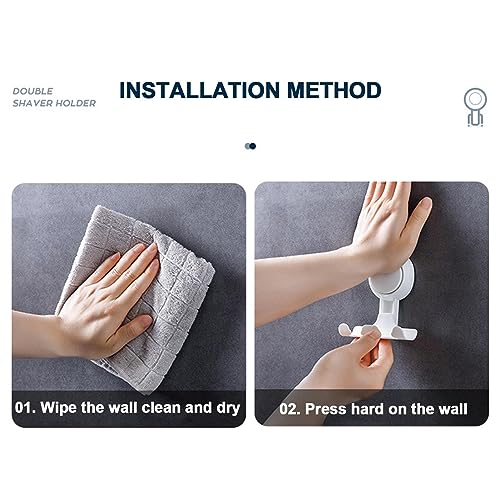 DOUBLE
SHAVER HOLDER

INSTALLATION METHOD

01. Wipe the wall clean and dry

02. Press hard on the wall