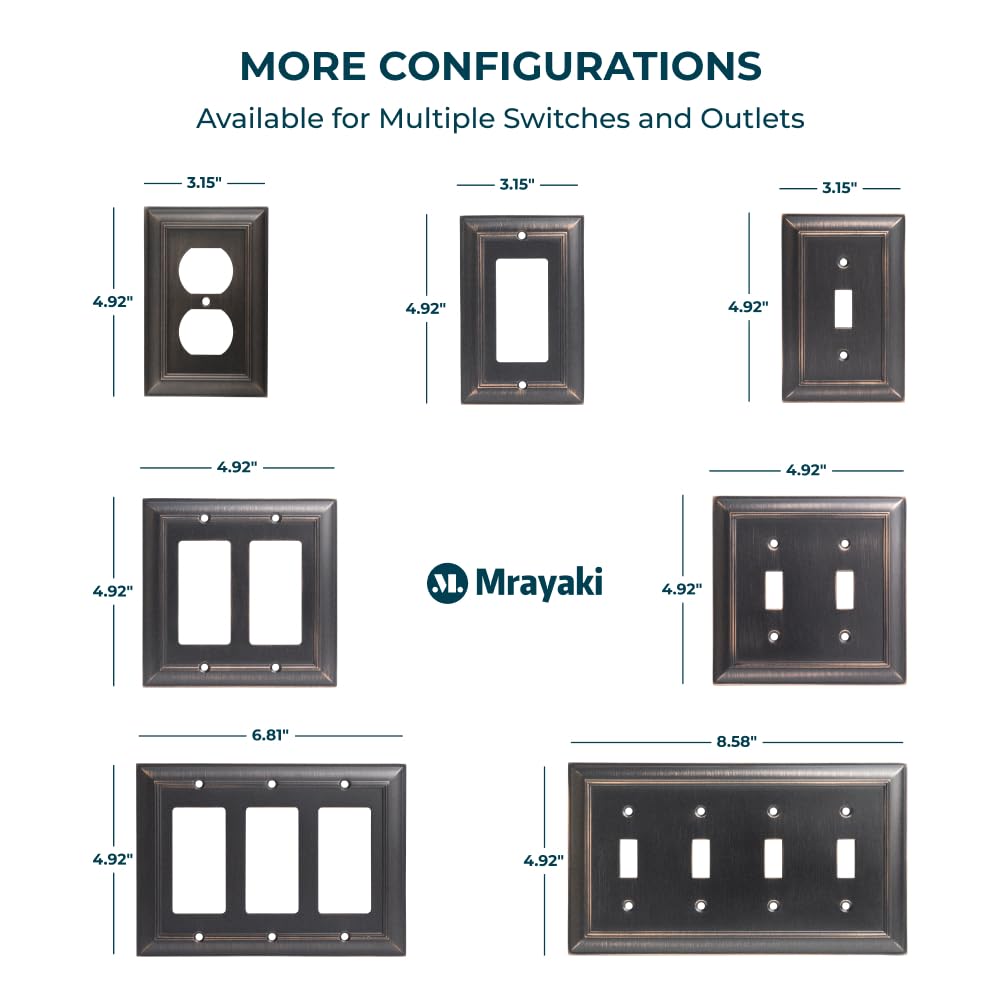 MORE CONFIGURATIONS

Available for Multiple Switches and Outlets

3.15"

4.92"

3.15"

4.92"

3.15"

4.92"

4.92"

4.92"

Mrayaki

4.92"

4.92"

6.81"

4.92"

8.58"

4.92"