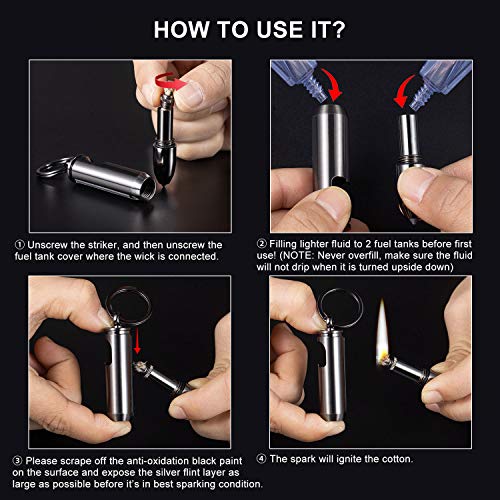 HOW TO USE IT?

① Unscrew the striker, and then unscrew the fuel tank cover where the wick is connected.

② Filling lighter fluid to 2 fuel tanks before first use! (NOTE: Never overfill, make sure the fluid will not drip when it is turned upside down)

③ Please scrape off the anti-oxidation black paint on the surface and expose the silver flint layer as large as possible before it's in best sparking condition.

④ The spark will ignite the cotton.