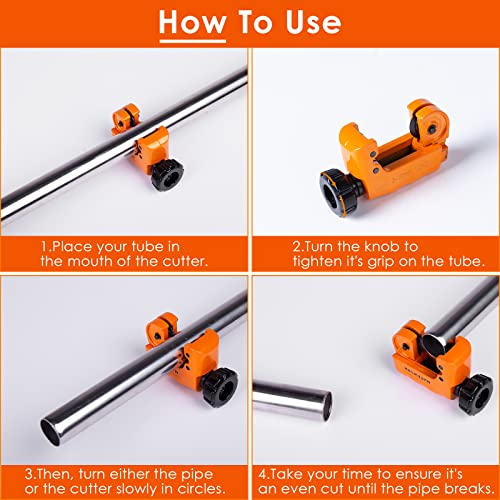 How To Use

1.Place your tube in the mouth of the cutter.

2.Turn the knob to tighten it's grip on the tube.

3.Then, turn either the pipe or the cutter slowly in circles.

4.Take your time to ensure it's an even cut until the pipe breaks.