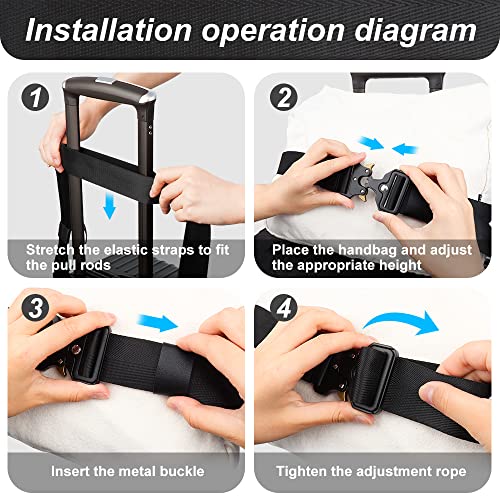 Installation operation diagram

1

Stretch the elastic straps to fit the pull rods

2

Place the handbag and adjust the appropriate height

3

Insert the metal buckle

4

Tighten the adjustment rope