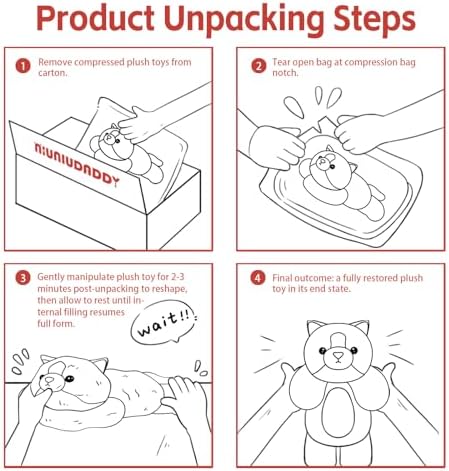 Product Unpacking Steps

1 Remove compressed plush toys from carton.

NIUNIUDADDY

2 Tear open bag at compression bag notch.

3 Gently manipulate plush toy for 2-3 minutes post-unpacking to reshape, then allow to rest until internal filling resumes full form.

wait!!

4 Final outcome: a fully restored plush toy in its end state.