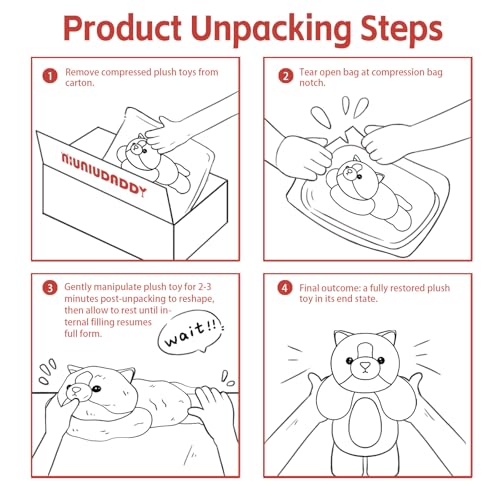 Product Unpacking Steps

1 Remove compressed plush toys from carton.

NIUNIUDADDY

2 Tear open bag at compression bag notch.

3 Gently manipulate plush toy for 2-3 minutes post-unpacking to reshape, then allow to rest until internal filling resumes full form.

wait!!

4 Final outcome: a fully restored plush toy in its end state.