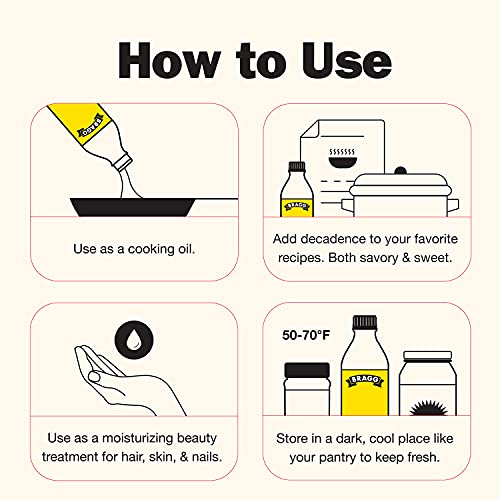 How to Use

BRAGG

Use as a cooking oil.

BRAGG

Add decadence to your favorite recipes. Both savory & sweet.

Use as a moisturizing beauty treatment for hair, skin, & nails.

50-70°F

BRAGG

Store in a dark, cool place like your pantry to keep fresh.