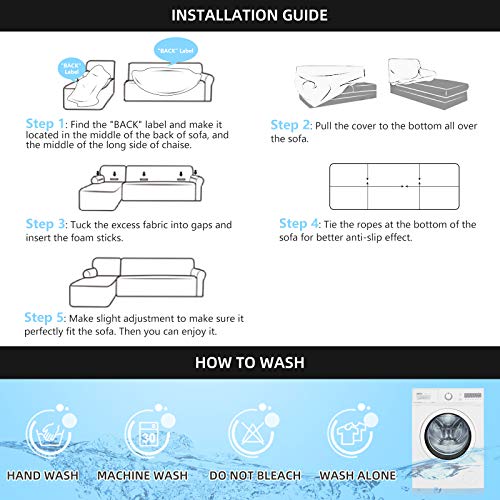 INSTALLATION GUIDE

"BACK" Label

"BACK" Label

Step 1: Find the "BACK" label and make it located in the middle of the back of sofa, and the middle of the long side of chaise.

Step 2: Pull the cover to the bottom all over the sofa.

Step 3: Tuck the excess fabric into gaps and insert the foam sticks.

Step 4: Tie the ropes at the bottom of the sofa for better anti-slip effect.

Step 5: Make slight adjustment to make sure it perfectly fit the sofa. Then you can enjoy it.

HOW TO WASH

30

HAND WASH MACHINE WASH DO NOT BLEACH WASH ALONE