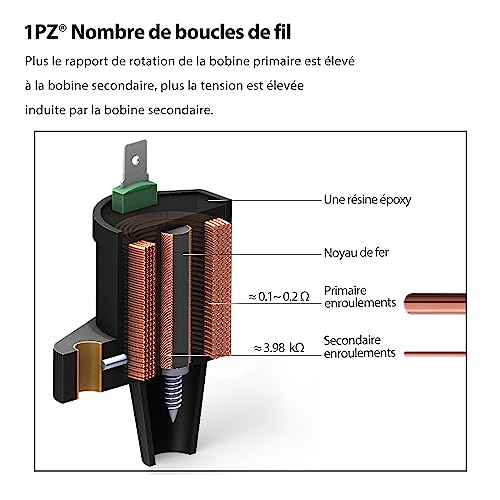 1PZ® Nombre de boucles de fil

Plus le rapport de rotation de la bobine primaire est élevé à la bobine secondaire, plus la tension est élevée induite par la bobine secondaire.

Une résine époxy

Noyau de fer

$\approx 0.1 \sim 0.2\ \Omega$

Primaire enroulements

$\approx 3.98\ k\Omega$

Secondaire enroulements