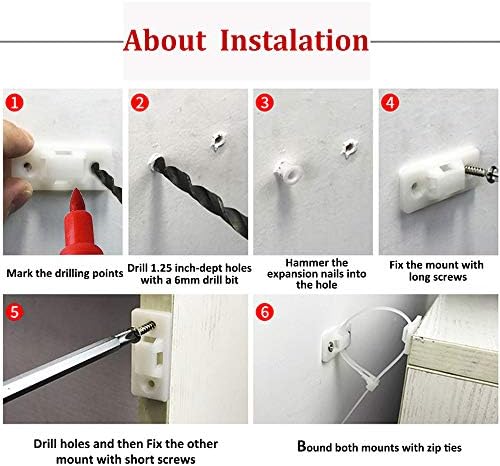 About Instalation

1
Mark the drilling points

2
Drill 1.25 inch-dept holes with a 6mm drill bit

3
Hammer the expansion nails into the hole

4
Fix the mount with long screws

5
Drill holes and then Fix the other mount with short screws

6
Bound both mounts with zip ties