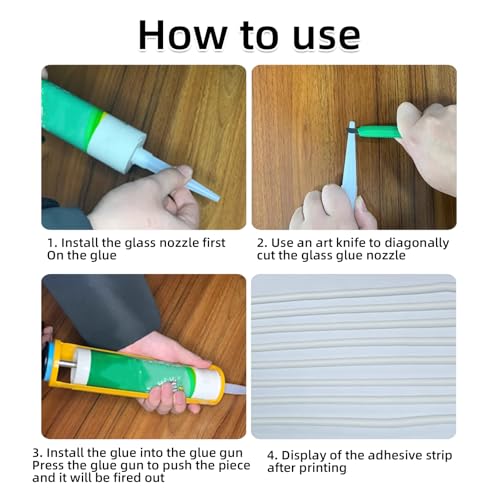 How to use

1. Install the glass nozzle first
On the glue

2. Use an art knife to diagonally
cut the glass glue nozzle

3. Install the glue into the glue gun
Press the glue gun to push the piece
and it will be fired out

4. Display of the adhesive strip
after printing