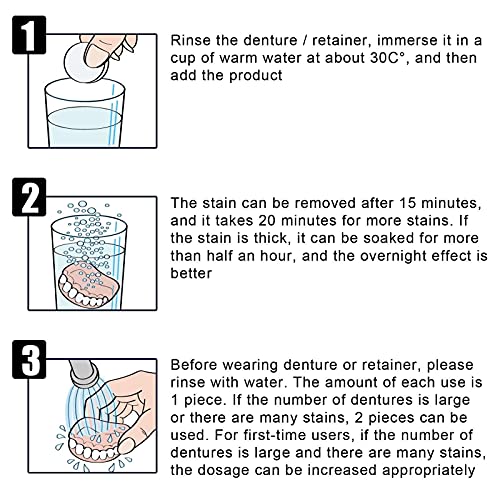 1

Rinse the denture / retainer, immerse it in a cup of warm water at about 30C°, and then add the product

2

The stain can be removed after 15 minutes, and it takes 20 minutes for more stains. If the stain is thick, it can be soaked for more than half an hour, and the overnight effect is better

3

Before wearing denture or retainer, please rinse with water. The amount of each use is 1 piece. If the number of dentures is large or there are many stains, 2 pieces can be used. For first-time users, if the number of dentures is large and there are many stains, the dosage can be increased appropriately