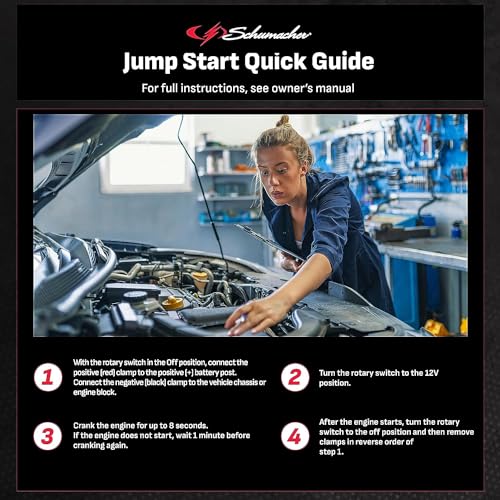 Schumacher

Jump Start Quick Guide

For full instructions, see owner's manual

1

With the rotary switch in the Off position, connect the positive (red) clamp to the positive (+) battery post. Connect the negative (black) clamp to the vehicle chassis or engine block.

2

Turn the rotary switch to the 12V position.

3

Crank the engine for up to 8 seconds. If the engine does not start, wait 1 minute before cranking again.

4

After the engine starts, turn the rotary switch to the off position and then remove clamps in reverse order of step 1.