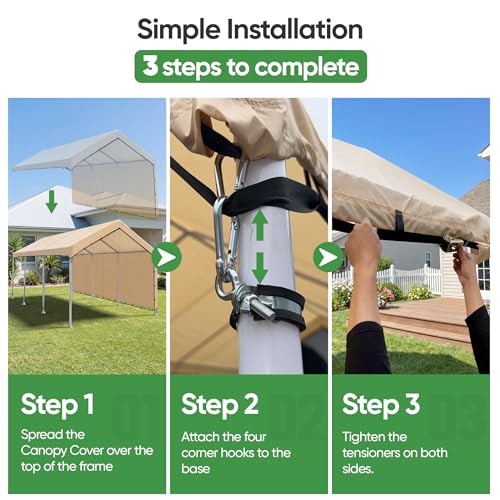 Simple Installation

3 steps to complete

Step 1 01

Spread the Canopy Cover over the top of the frame

Step 2 02

Attach the four corner hooks to the base

Step 3 03

Tighten the tensioners on both sides.