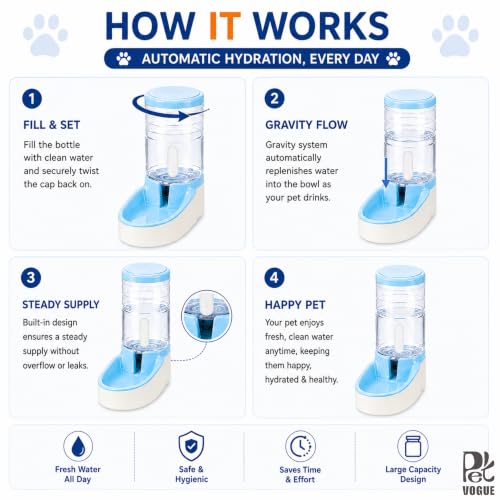 HOW IT WORKS

AUTOMATIC HYDRATION, EVERY DAY

1

FILL & SET

Fill the bottle with clean water and securely twist the cap back on.

2

GRAVITY FLOW

Gravity system automatically replenishes water into the bowl as your pet drinks.

3

STEADY SUPPLY

Built-in design ensures a steady supply without overflow or leaks.

4

HAPPY PET

Your pet enjoys fresh, clean water anytime, keeping them happy, hydrated & healthy.

Fresh Water All Day

Safe & Hygienic

Saves Time & Effort

Large Capacity Design

Pet VOGUE