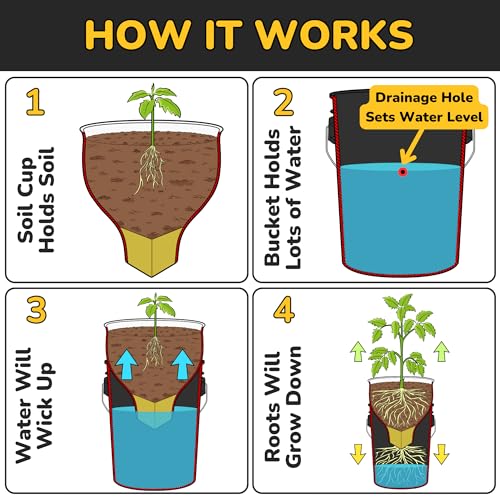 HOW IT WORKS

1
Soil Cup Holds Soil

2
Bucket Holds Lots of Water
Drainage Hole Sets Water Level

3
Water Will Wick Up

4
Roots Will Grow Down