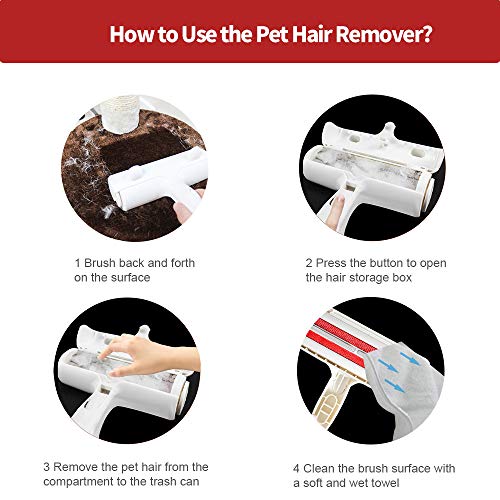 How to Use the Pet Hair Remover?

1 Brush back and forth on the surface

2 Press the button to open the hair storage box

3 Remove the pet hair from the compartment to the trash can

4 Clean the brush surface with a soft and wet towel