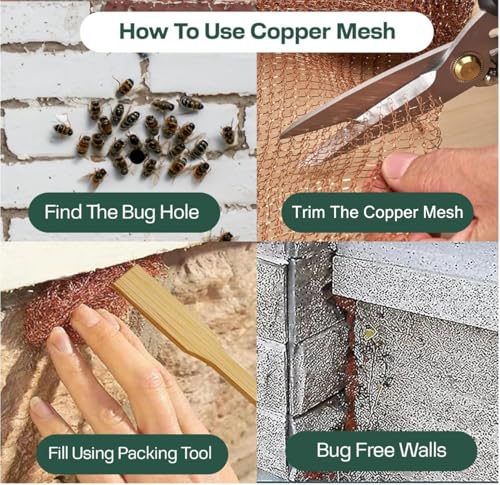 How To Use Copper Mesh

Find The Bug Hole

Trim The Copper Mesh

Fill Using Packing Tool

Bug Free Walls