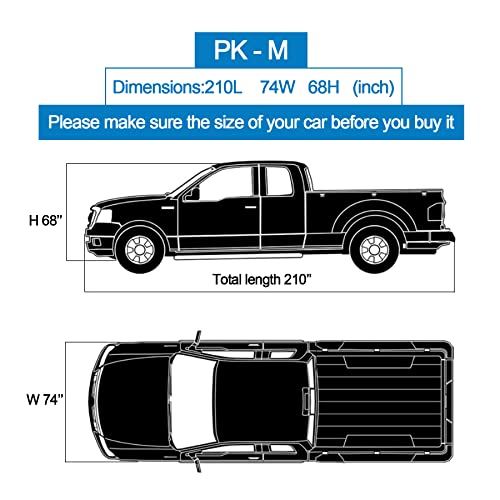 PK - M

Dimensions:210L 74W 68H (inch)

Please make sure the size of your car before you buy it

H 68"

Total length 210"

W 74"