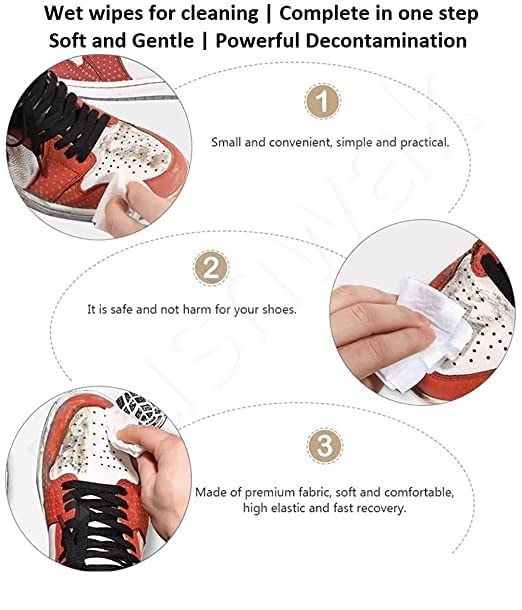 Wet wipes for cleaning | Complete in one step
Soft and Gentle | Powerful Decontamination

1

Small and convenient, simple and practical.

2

It is safe and not harm for your shoes.

3

Made of premium fabric, soft and comfortable, high elastic and fast recovery.