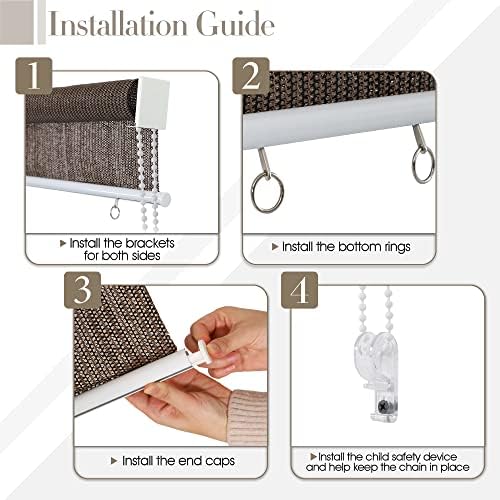 Installation Guide

1

▸ Install the brackets for both sides

2

▸ Install the bottom rings

3

▸ Install the end caps

4

▸ Install the child safety device and help keep the chain in place