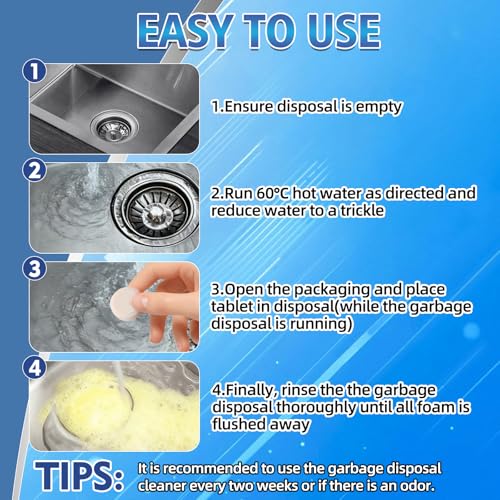 EASY TO USE

1

1.Ensure disposal is empty

2

2.Run 60°C hot water as directed and reduce water to a trickle

3

3.Open the packaging and place tablet in disposal(while the garbage disposal is running)

4

4.Finally, rinse the the garbage disposal thoroughly until all foam is flushed away

TIPS: It is recommended to use the garbage disposal cleaner every two weeks or if there is an odor.