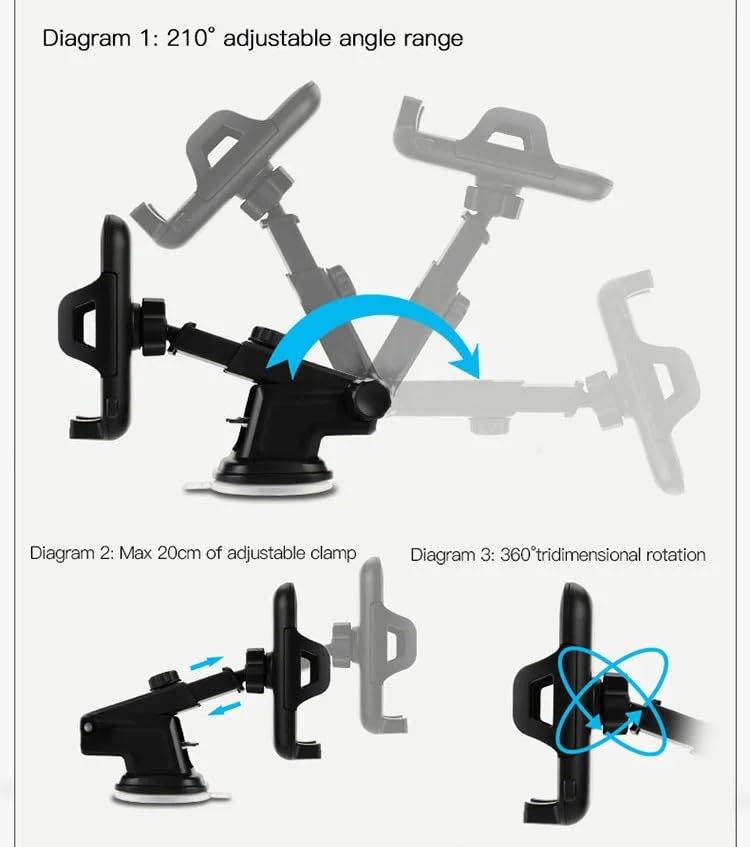 Diagram 1: 210° adjustable angle range

Diagram 2: Max 20cm of adjustable clamp

Diagram 3: 360°tridimensional rotation