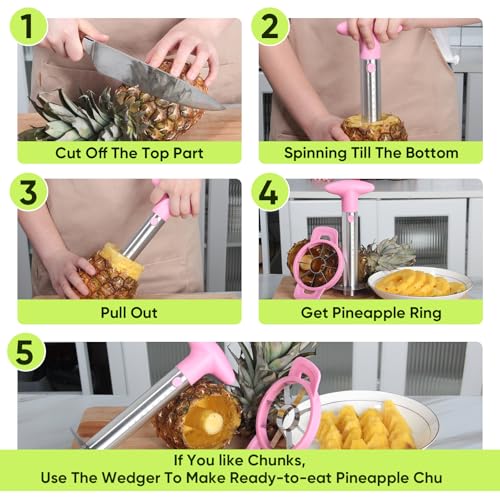 1

Cut Off The Top Part

2

Spinning Till The Bottom

3

Pull Out

4

Get Pineapple Ring

5

If You like Chunks,
Use The Wedger To Make Ready-to-eat Pineapple Chu