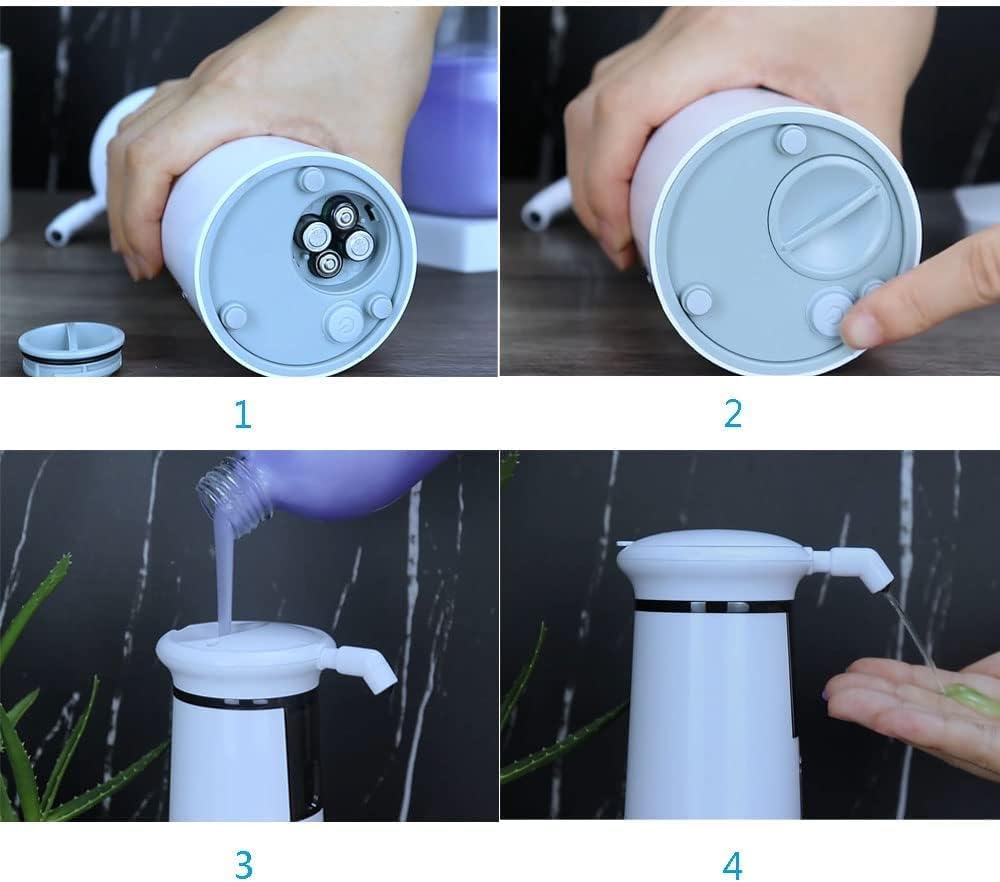 1

2

3

4