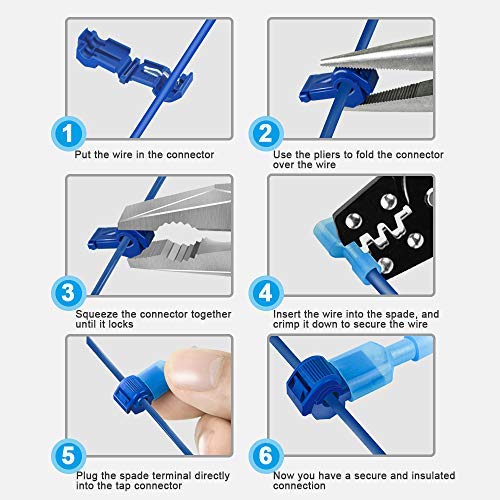 1
Put the wire in the connector

2
Use the pliers to fold the connector over the wire

3
Squeeze the connector together until it locks

4
Insert the wire into the spade, and crimp it down to secure the wire

5
Plug the spade terminal directly into the tap connector

6
Now you have a secure and insulated connection