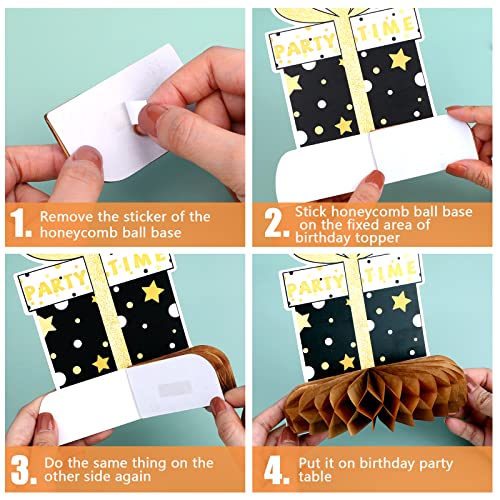 1. Remove the sticker of the honeycomb ball base

PARTY TIME

2. Stick honeycomb ball base on the fixed area of birthday topper

PARTY TIME

3. Do the same thing on the other side again

PARTY TIME

4. Put it on birthday party table