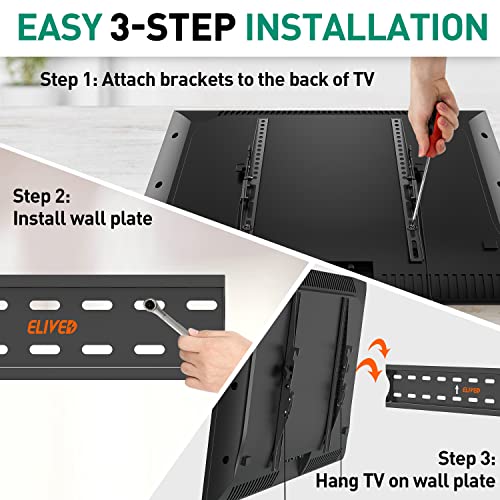 EASY 3-STEP INSTALLATION

Step 1: Attach brackets to the back of TV

Step 2:
Install wall plate

ELIVED

ELIVED

Step 3:
Hang TV on wall plate