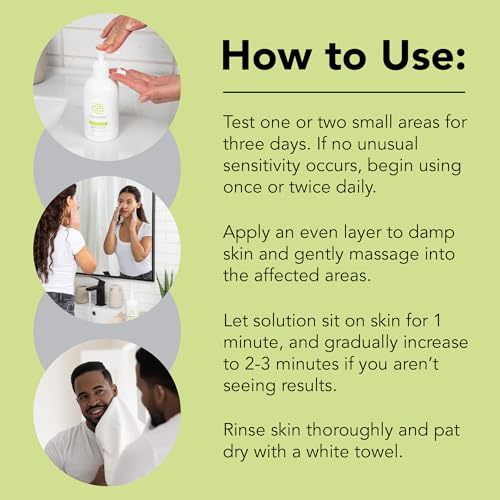 How to Use:

Test one or two small areas for three days. If no unusual sensitivity occurs, begin using once or twice daily.

Apply an even layer to damp skin and gently massage into the affected areas.

Let solution sit on skin for 1 minute, and gradually increase to 2-3 minutes if you aren't seeing results.

Rinse skin thoroughly and pat dry with a white towel.