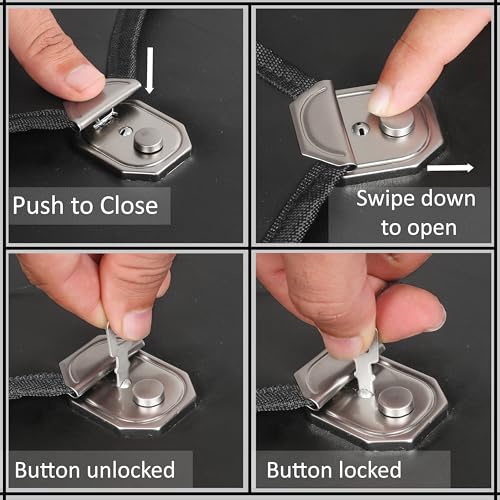 Push to Close

Swipe down to open

Button unlocked

Button locked