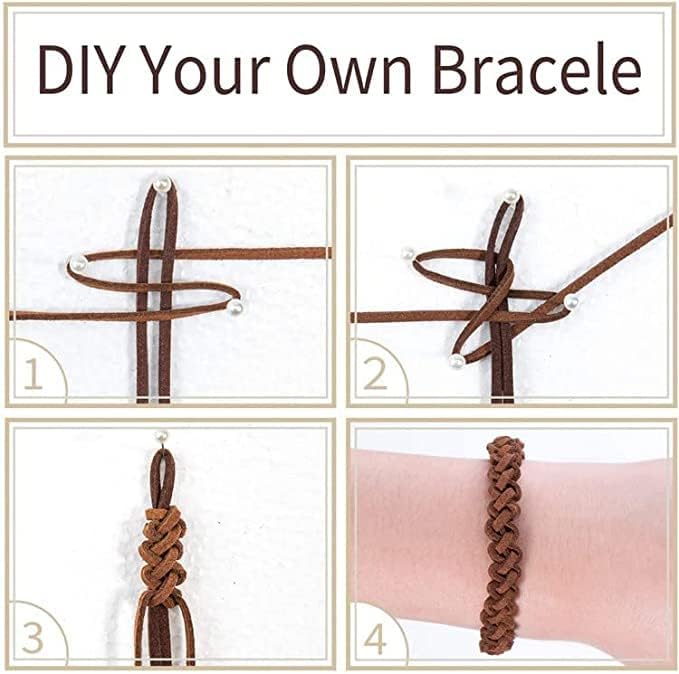 DIY Your Own Bracele

1

2

3

4