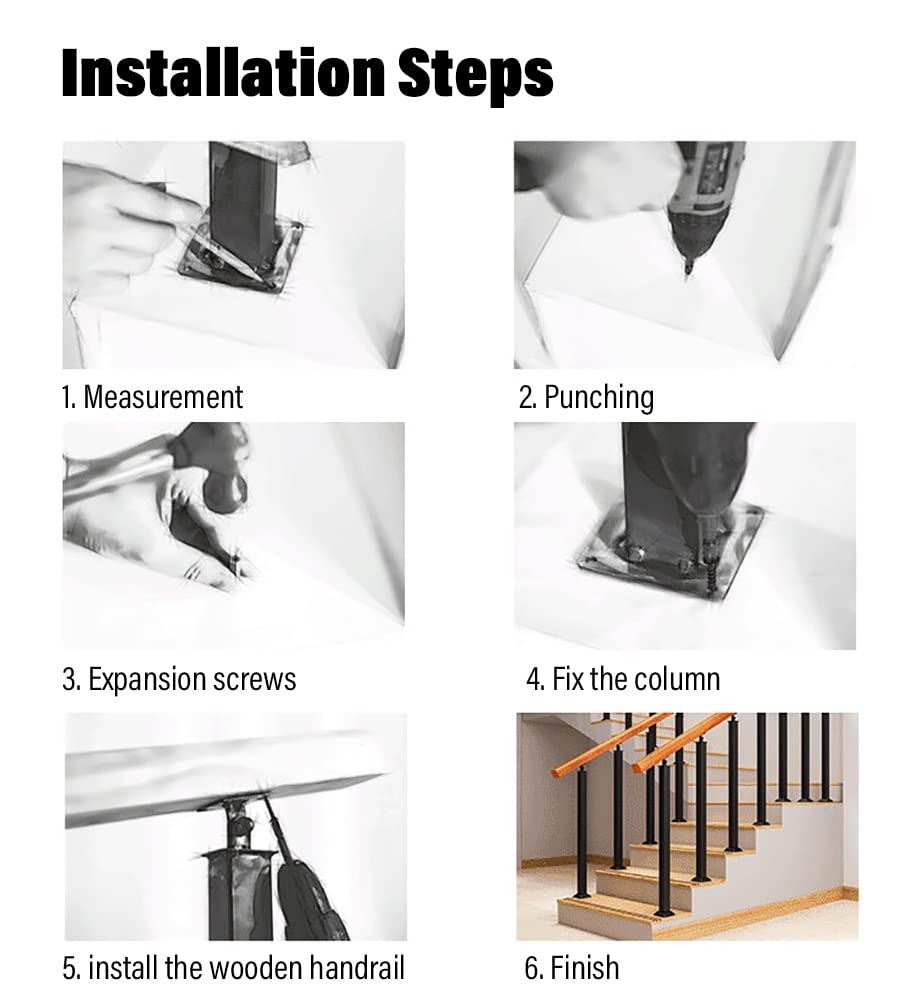 Installation Steps

1. Measurement

2. Punching

3. Expansion screws

4. Fix the column

5. install the wooden handrail

6. Finish