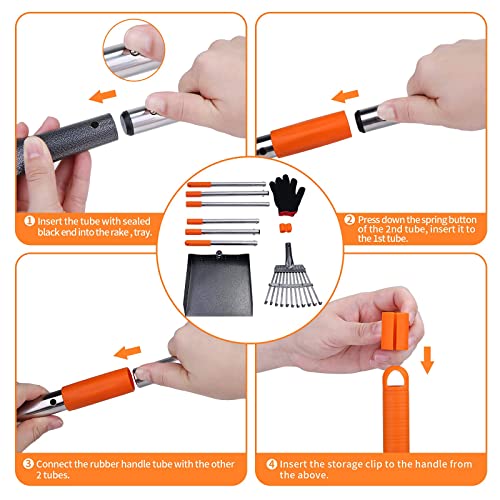 1 Insert the tube with sealed black end into the rake , tray.

2 Press down the spring button of the 2nd tube, insert it to the 1st tube.

3 Connect the rubber handle tube with the other 2 tubes.

4 Insert the storage clip to the handle from the above.