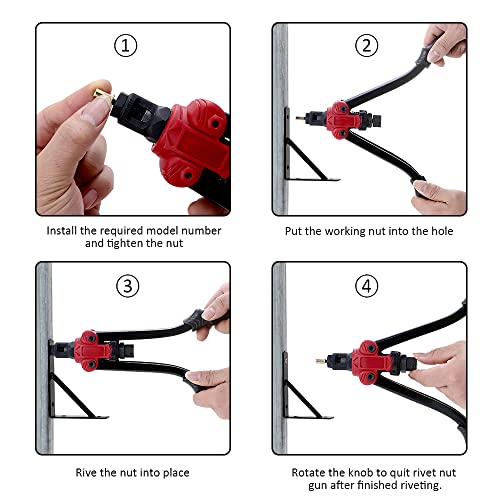 ①

Install the required model number and tighten the nut

②

Put the working nut into the hole

③

Rive the nut into place

④

Rotate the knob to quit rivet nut gun after finished riveting.