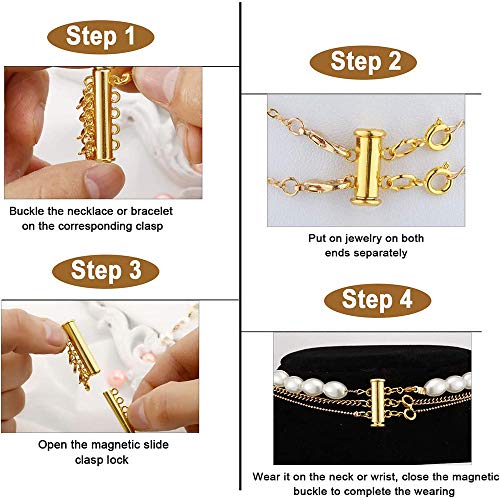 Step 1

Buckle the necklace or bracelet on the corresponding clasp

Step 3

Open the magnetic slide clasp lock

Step 2

Put on jewelry on both ends separately

Step 4

Wear it on the neck or wrist, close the magnetic buckle to complete the wearing