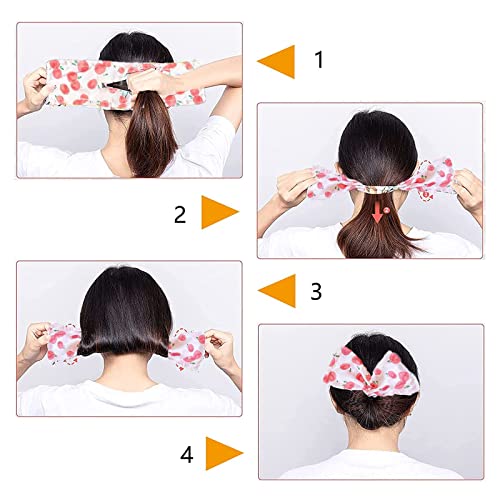 1

2

3

4