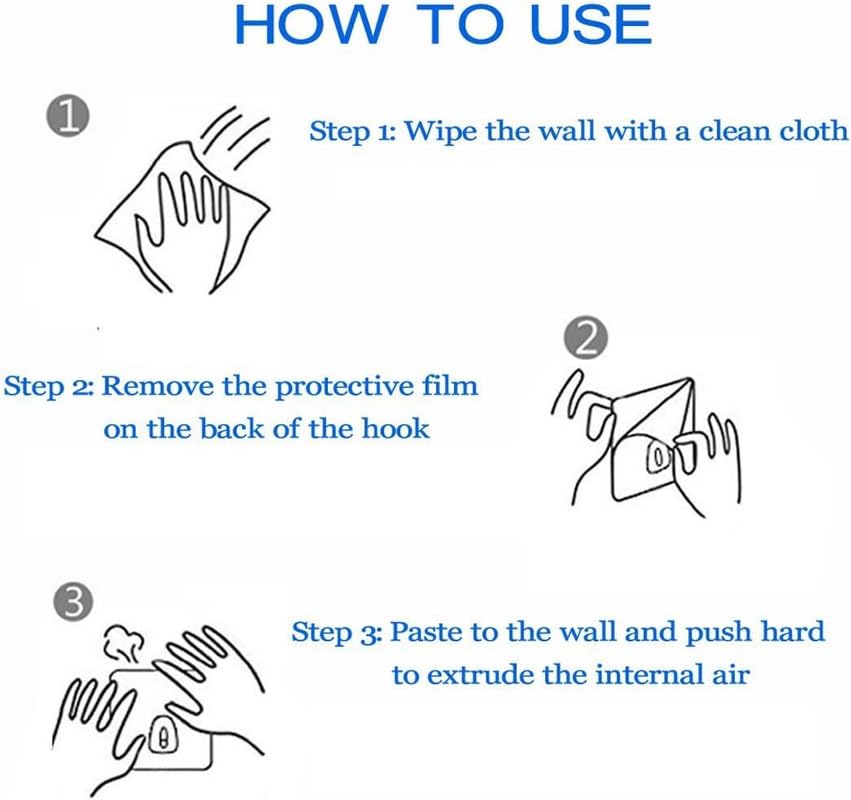 HOW TO USE

1

Step 1: Wipe the wall with a clean cloth

2

Step 2: Remove the protective film on the back of the hook

3

Step 3: Paste to the wall and push hard to extrude the internal air