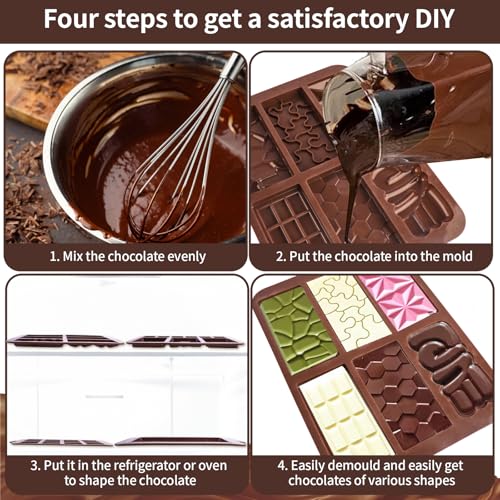 Four steps to get a satisfactory DIY

1. Mix the chocolate evenly

2. Put the chocolate into the mold

3. Put it in the refrigerator or oven to shape the chocolate

4. Easily demould and easily get chocolates of various shapes