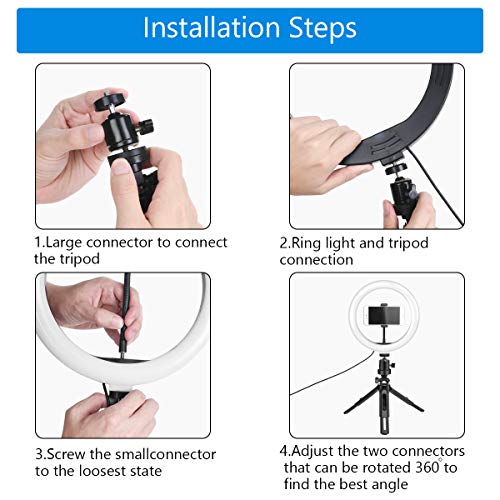 Installation Steps

1.Large connector to connect the tripod

2.Ring light and tripod connection

3.Screw the smallconnector to the loosest state

4.Adjust the two connectors that can be rotated 360° to find the best angle