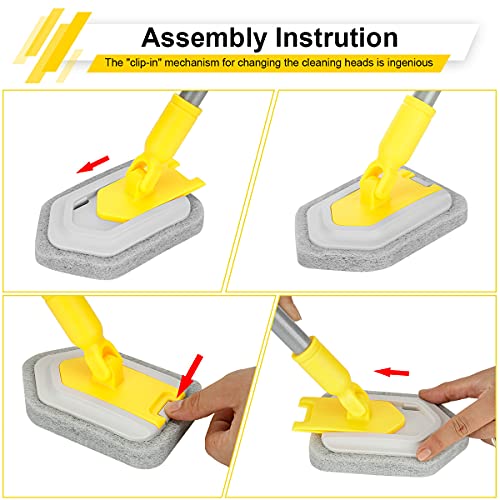 Assembly Instrution

The "clip-in" mechanism for changing the cleaning heads is ingenious