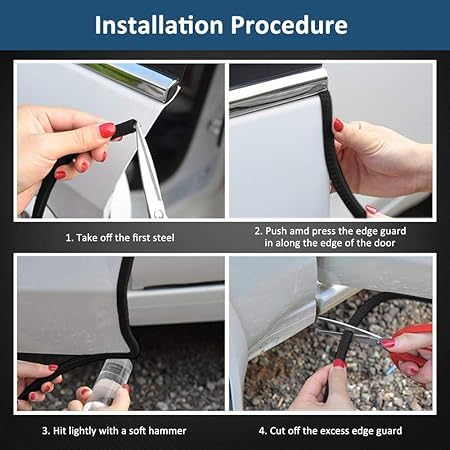 Installation Procedure

1. Take off the first steel

2. Push amd press the edge guard in along the edge of the door

3. Hit lightly with a soft hammer

4. Cut off the excess edge guard