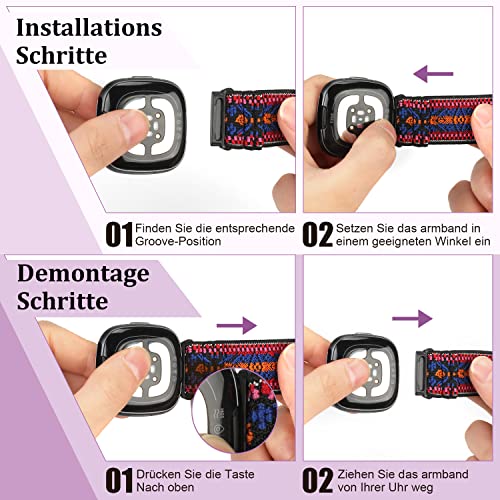 Installations Schritte

01 Finden Sie die entsprechende Groove-Position

02 Setzen Sie das armband in einem geeigneten Winkel ein

Demontage Schritte

01 Drücken Sie die Taste Nach oben

02 Ziehen Sie das armband von Ihrer Uhr weg