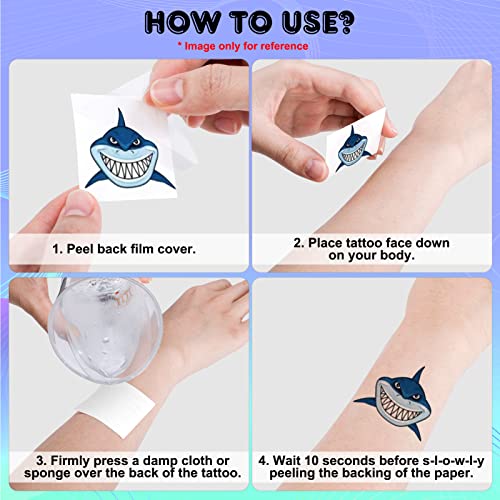 HOW TO USE?
* Image only for reference

1. Peel back film cover.

2. Place tattoo face down on your body.

3. Firmly press a damp cloth or sponge over the back of the tattoo.

4. Wait 10 seconds before s-l-o-w-l-y peeling the backing of the paper.