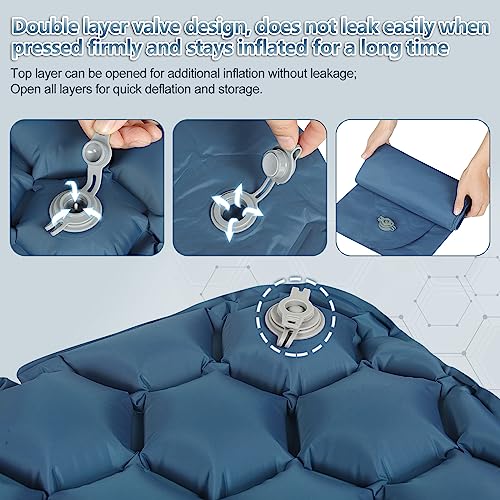 Double layer valve design, does not leak easily when pressed firmly and stays inflated for a long time

Top layer can be opened for additional inflation without leakage;
Open all layers for quick deflation and storage.