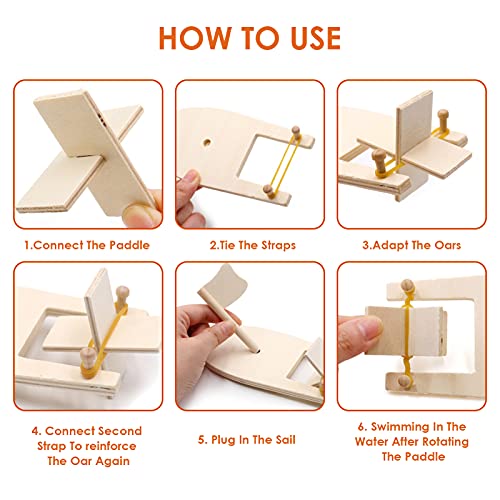 HOW TO USE

1.Connect The Paddle

2.Tie The Straps

3.Adapt The Oars

4. Connect Second Strap To reinforce The Oar Again

5. Plug In The Sail

6. Swimming In The Water After Rotating The Paddle