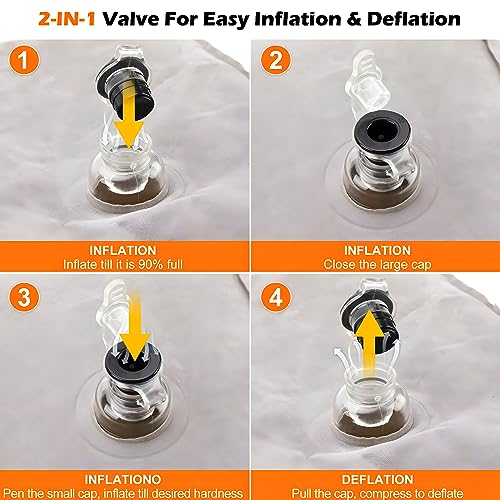 2-IN-1 Valve For Easy Inflation & Deflation

1

INFLATION
Inflate till it is 90% full

2

INFLATION
Close the large cap

3

INFLATIONO
Pen the small cap, inflate till desired hardness

4

DEFLATION
Pull the cap, compress to deflate