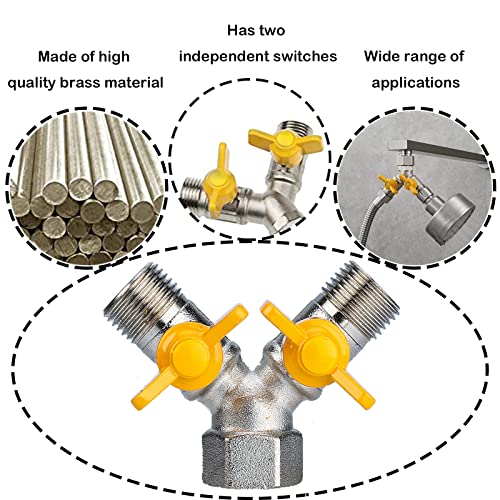 Made of high quality brass material

Has two independent switches

Wide range of applications