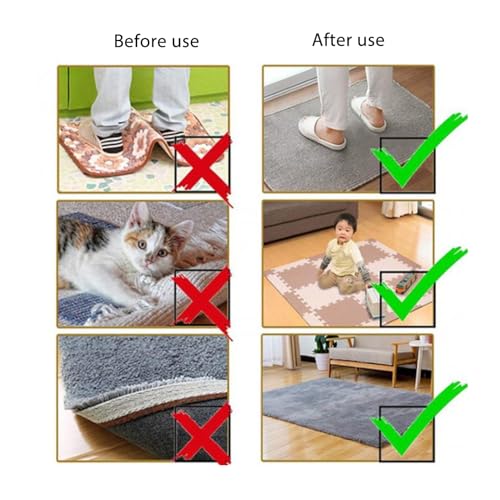 Before use

After use