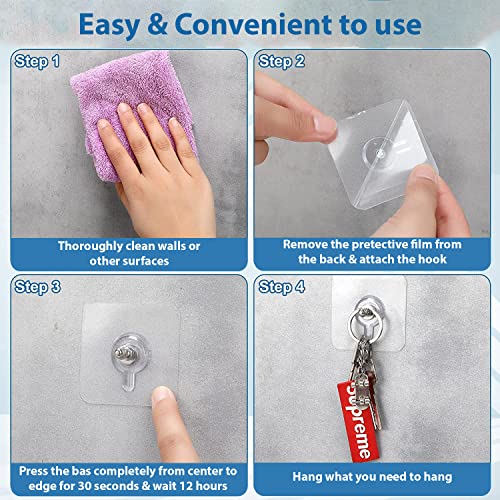 Easy & Convenient to use

Step 1

Thoroughly clean walls or other surfaces

Step 2

Remove the pretective film from the back & attach the hook

Step 3

Press the bas completely from center to edge for 30 seconds & wait 12 hours

Step 4

Supreme

Hang what you need to hang